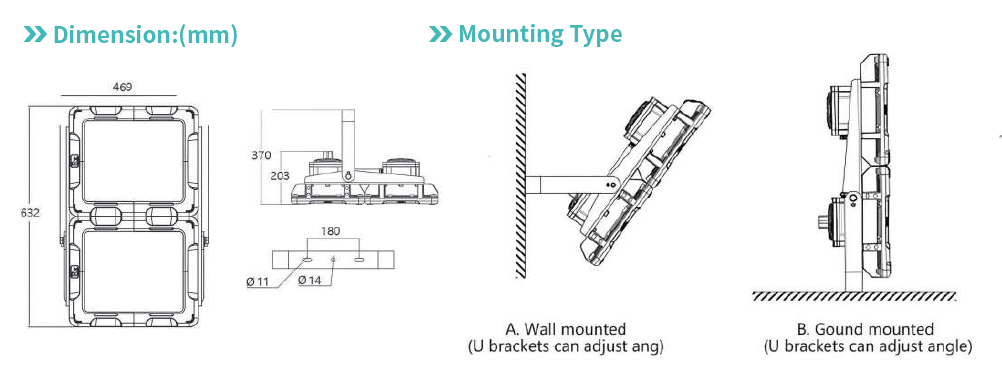 Dimension:(mm)

469

632

370

203

180

Ø 11

Ø 14

Mounting Type

A. Wall mounted
(U brackets can adjust ang)

B. Gound mounted
(U brackets can adjust angle)